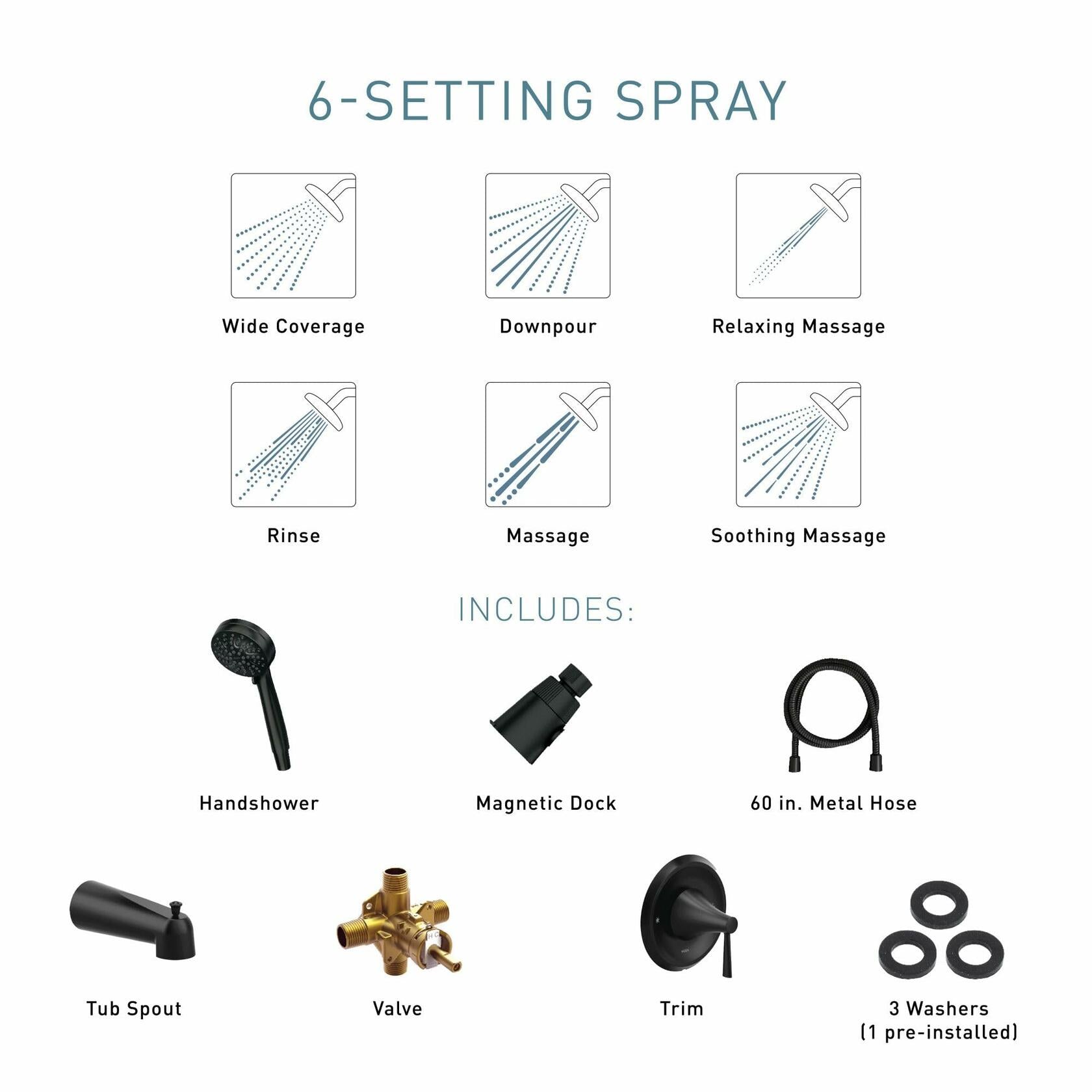 6-SETTING SPRAY

Wide Coverage

Downpour

Relaxing Massage

Rinse

Massage

Soothing Massage

INCLUDES:

Handshower

Magnetic Dock

60 in. Metal Hose

Tub Spout

Valve

Trim

3 Washers
(1 pre-installed)