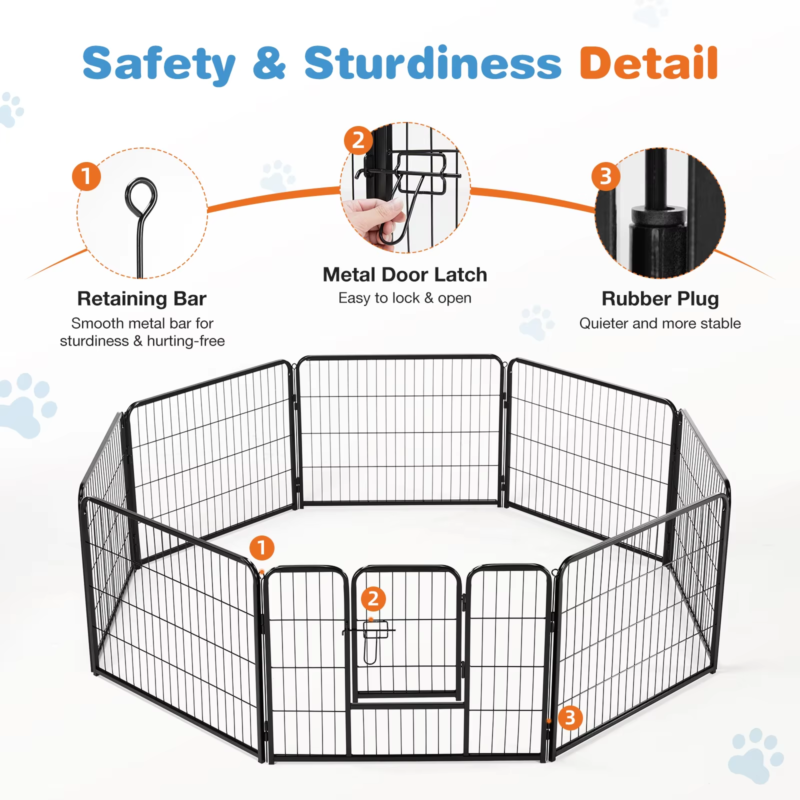 Safety & Sturdiness Detail

1

Retaining Bar
Smooth metal bar for sturdiness & hurting-free

2

Metal Door Latch
Easy to lock & open

3

Rubber Plug
Quieter and more stable

1

2

3