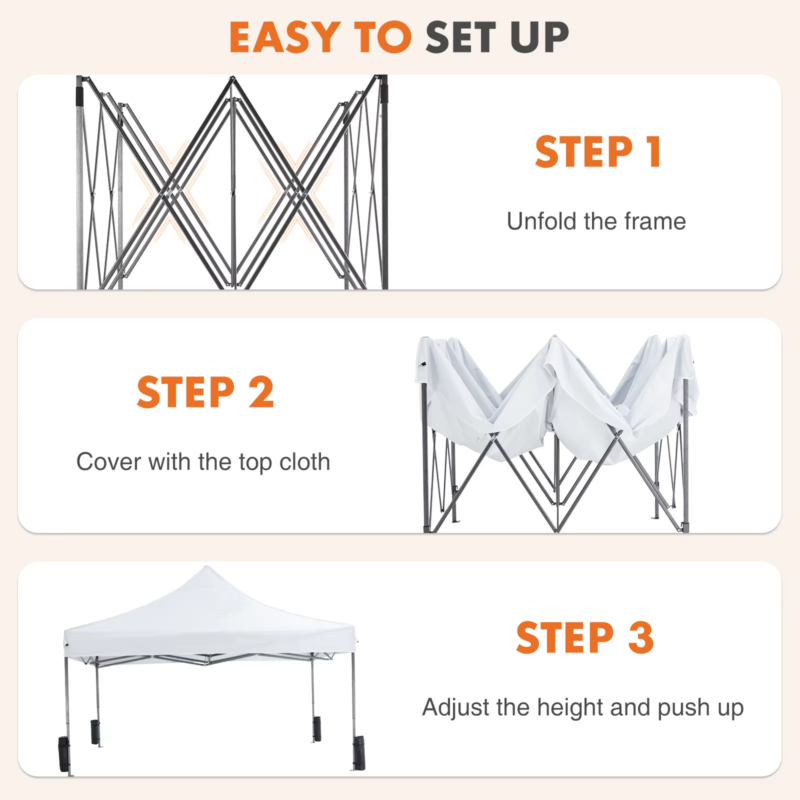 EASY TO SET UP

STEP 1

Unfold the frame

STEP 2

Cover with the top cloth

STEP 3

Adjust the height and push up