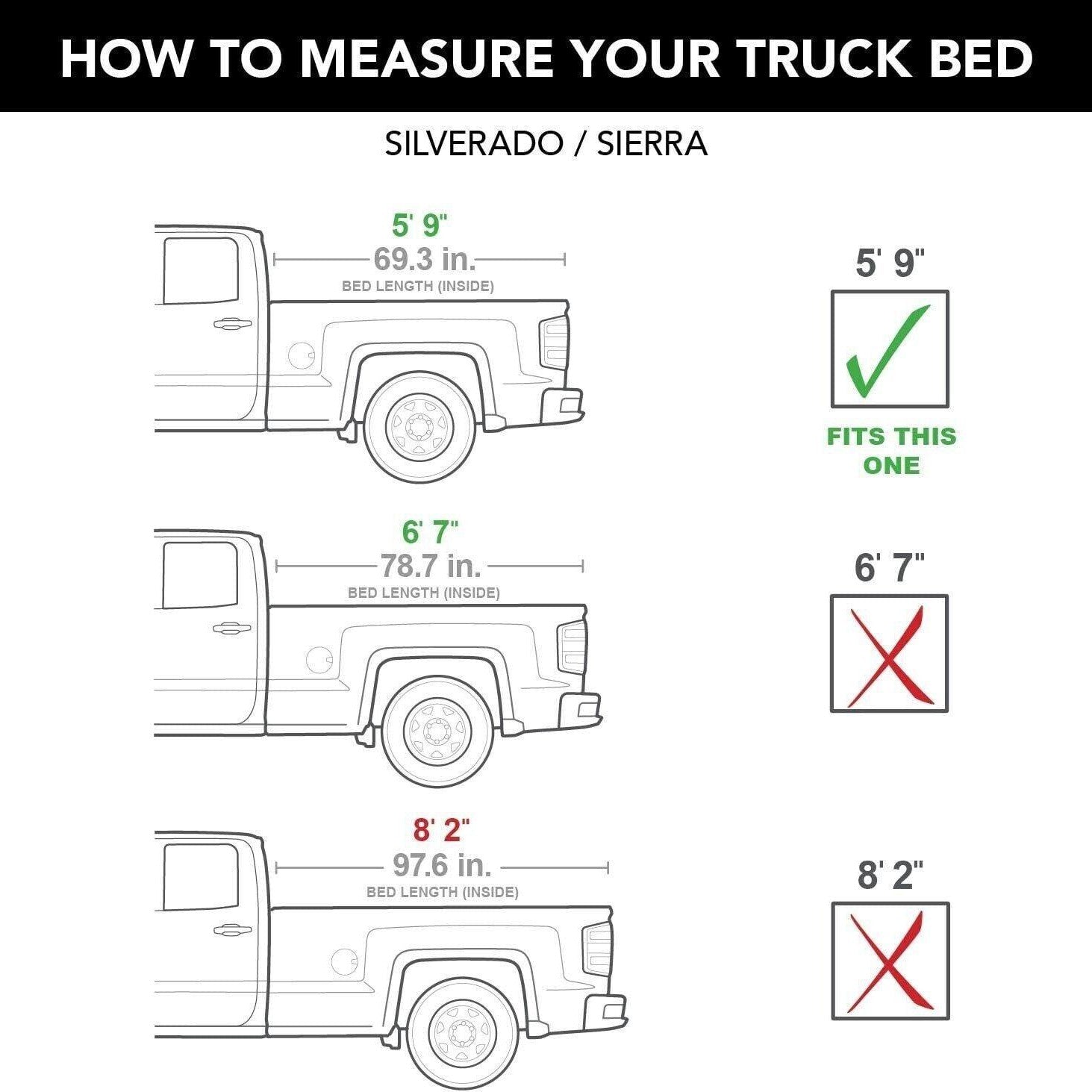 HOW TO MEASURE YOUR TRUCK BED

SILVERADO / SIERRA

5' 9"
69.3 in.
BED LENGTH (INSIDE)

5' 9"

FITS THIS ONE

6' 7"
78.7 in.
BED LENGTH (INSIDE)

6' 7"

8' 2"
97.6 in.
BED LENGTH (INSIDE)

8' 2"